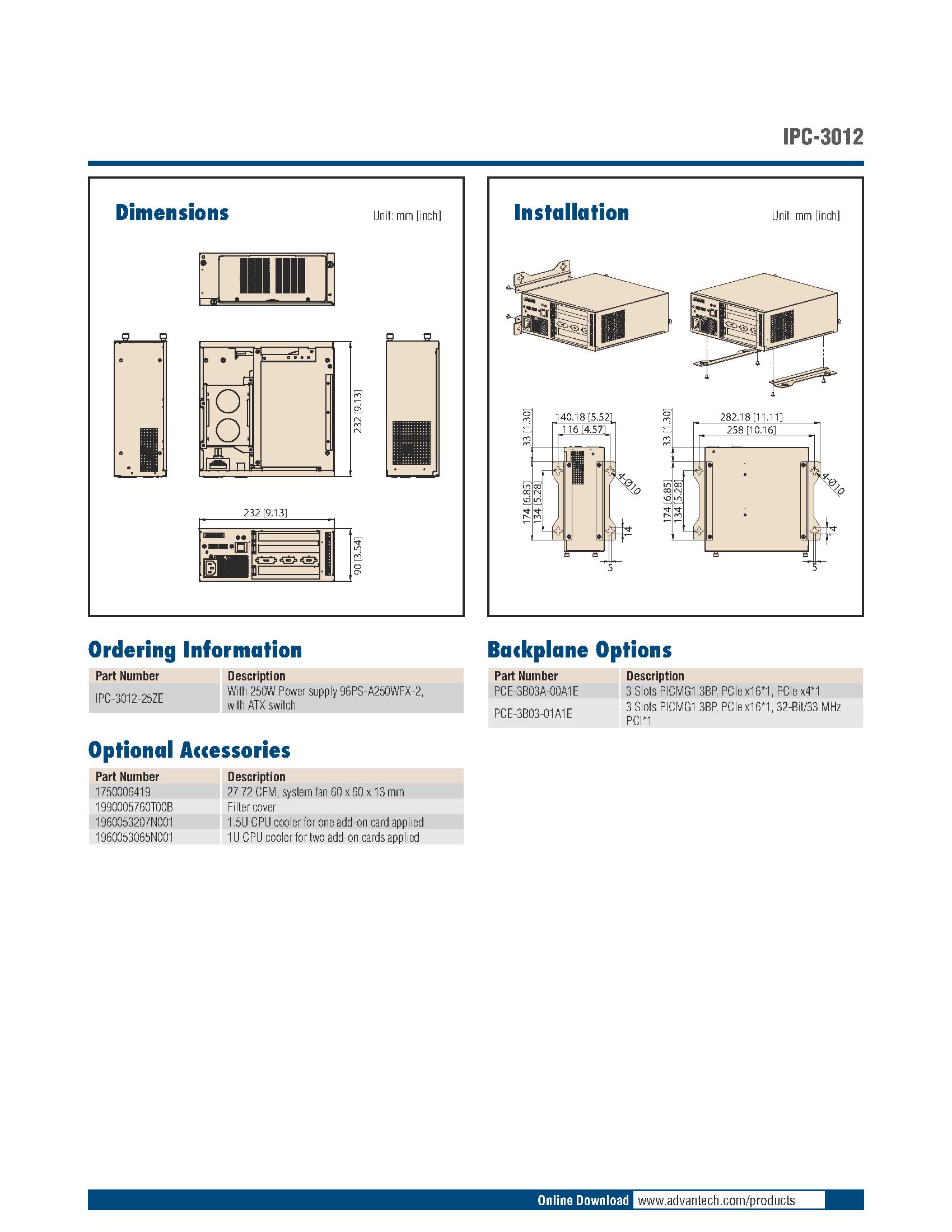 IPC-3012

Dimensions

Unit: mm [inch]

232 [9.13]

232 [9.13]

90 [3.54]

Installation

Unit: mm [inch]

140.18 [5.52]
116 [4.57]
33 [1.30]
174 [6.85]
134 [5.28]
4-Ø10
14
5

282.18 [11.11]
258 [10.16]
33 [1.30]
174 [6.85]
134 [5.28]
4-Ø10
14
5

Ordering Information

| Part Number | Description |
|---|---|
| IPC-3012-25ZE | With 250W Power supply 96PS-A250WFX-2, with ATX switch |

Optional Accessories

| Part Number | Description |
|---|---|
| 1750006419 | 27.72 CFM, system fan 60 x 60 x 13 mm |
| 1990005760T00B | Filter cover |
| 1960053207N001 | 1.5U CPU cooler for one add-on card applied |
| 1960053065N001 | 1U CPU cooler for two add-on cards applied |

Backplane Options

| Part Number | Description |
|---|---|
| PCE-3B03A-00A1E | 3 Slots PICMG1.3BP, PCIe x16*1, PCIe x4*1 |
| PCE-3B03-01A1E | 3 Slots PICMG1.3BP, PCIe x16*1, 32-Bit/33 MHz PCI*1 |

Online Download www.advantech.com/products